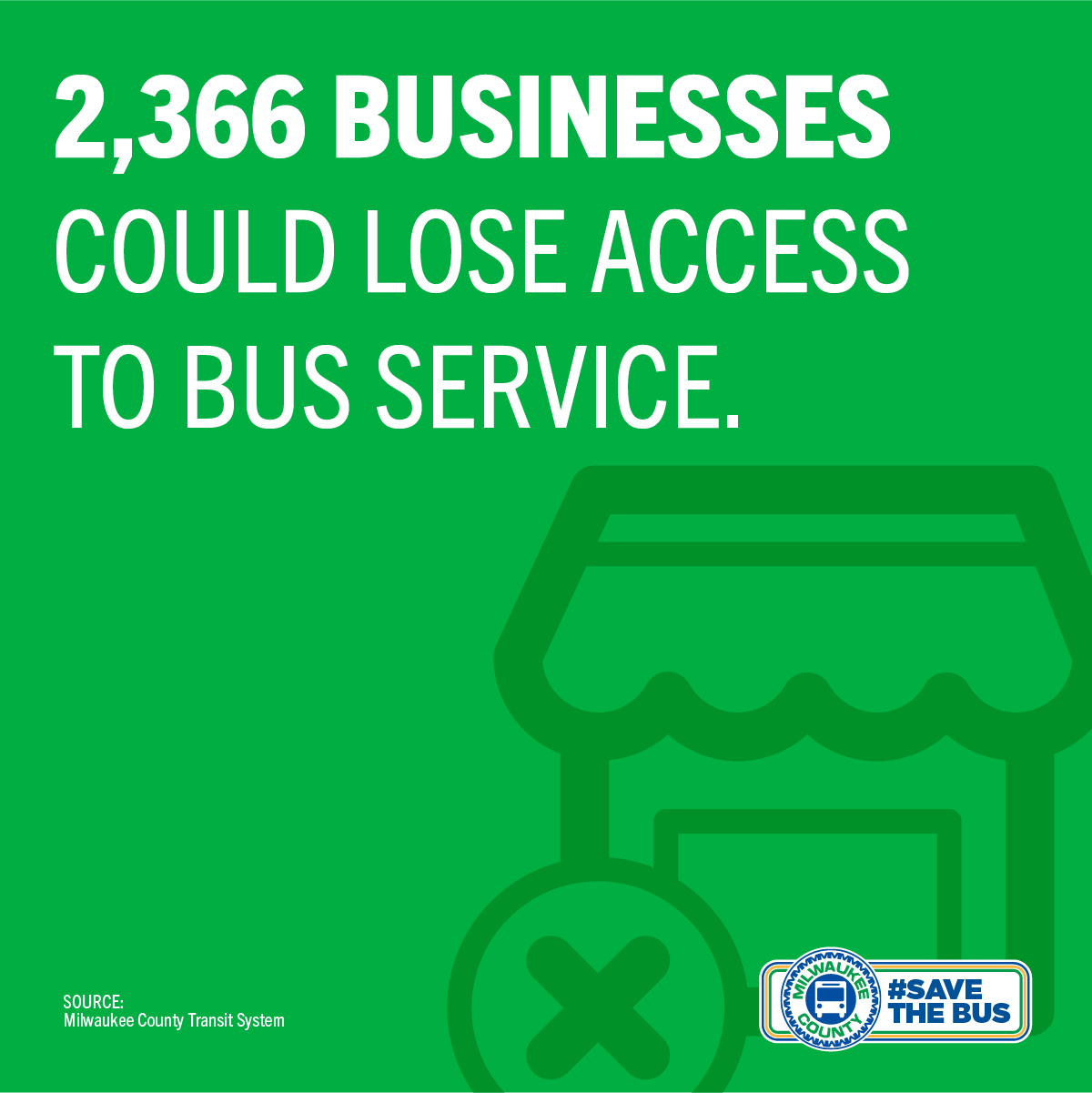 2,366 BUSINESSES COULD LOSE ACCESS TO BUS SERVICE.

SOURCE:
Milwaukee County Transit System

MILWAUKEE COUNTY

#SAVE THE BUS