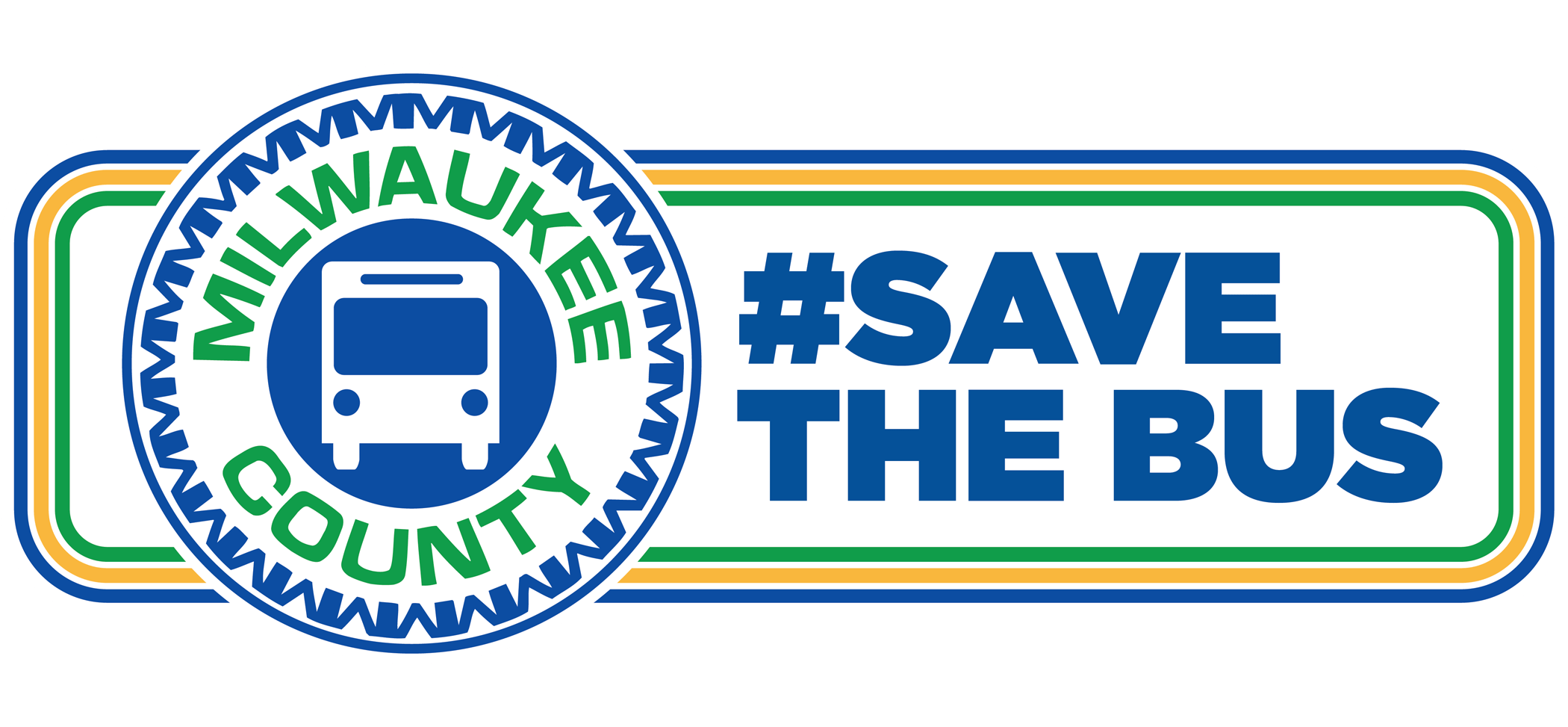 MILWAUKEE
COUNTY

#SAVE
THE BUS